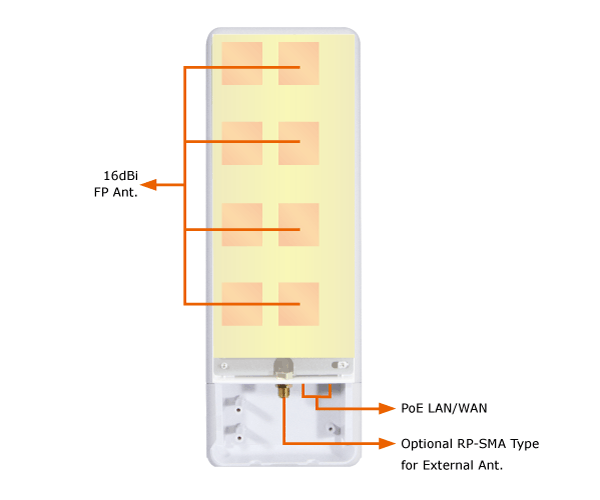 16dBi
FP Ant.

PoE LAN/WAN

Optional RP-SMA Type
for External Ant.