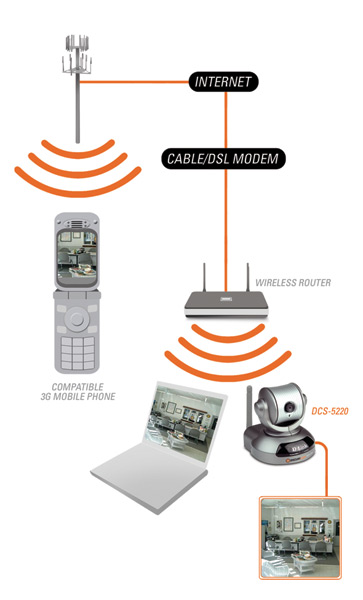 INTERNET

CABLE/DSL MODEM

WIRELESS ROUTER

COMPATIBLE 3G MOBILE PHONE

DCS-5220

D-Link